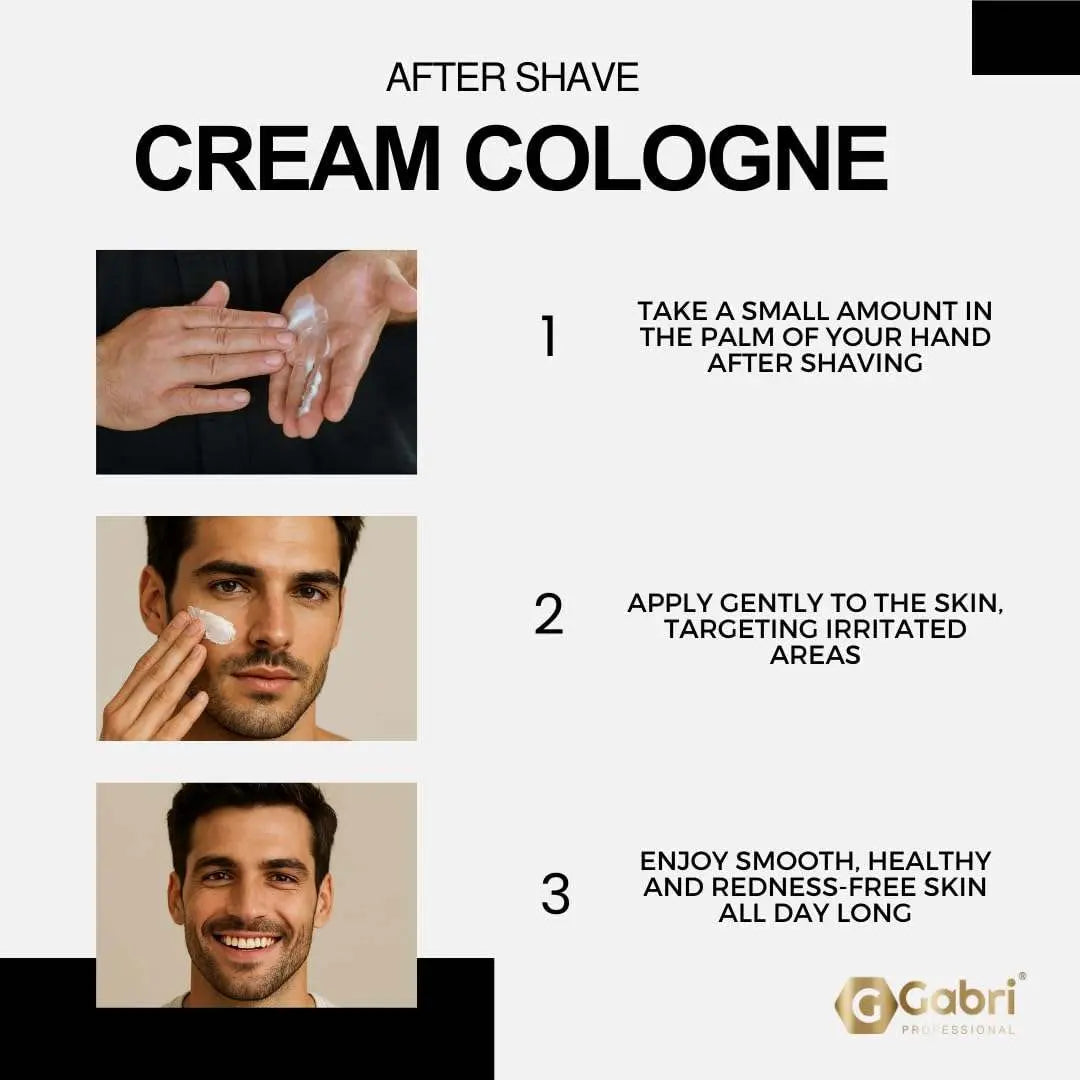 AFTER SHAVE

CREAM COLOGNE

1

TAKE A SMALL AMOUNT IN THE PALM OF YOUR HAND AFTER SHAVING

2

APPLY GENTLY TO THE SKIN, TARGETING IRRITATED AREAS

3

ENJOY SMOOTH, HEALTHY AND REDNESS-FREE SKIN ALL DAY LONG

G Gabri®
PROFESSIONAL